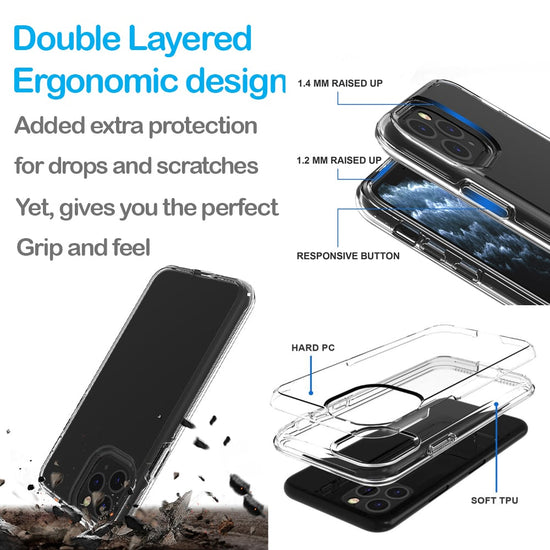 Double Layered
Ergonomic design

Added extra protection
for drops and scratches
Yet, gives you the perfect
Grip and feel

1.4 MM RAISED UP

1.2 MM RAISED UP

RESPONSIVE BUTTON

HARD PC

SOFT TPU