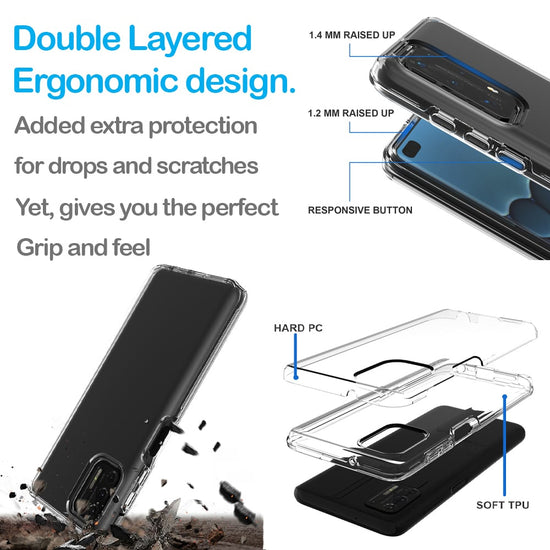 Double Layered Ergonomic design.

Added extra protection

for drops and scratches

Yet, gives you the perfect

Grip and feel

1.4 MM RAISED UP

1.2 MM RAISED UP

RESPONSIVE BUTTON

HARD PC

SOFT TPU